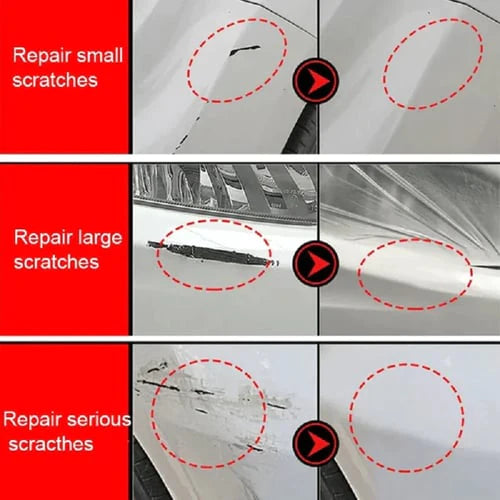 Repair small scratches

Repair large scratches

Repair serious scracthes